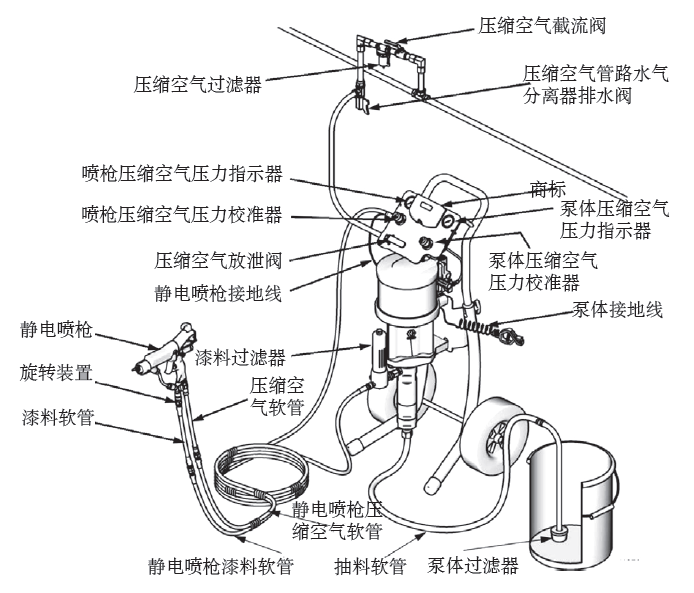 压缩空气截流阀

压缩空气过滤器

压缩空气管路水气分离器排水阀

喷枪压缩空气压力指示器

商标

喷枪压缩空气压力校准器

泵体压缩空气压力指示器

压缩空气放泄阀

泵体压缩空气压力校准器

静电喷枪接地线

泵体接地线

静电喷枪

漆料过滤器

旋转装置

压缩空气软管

漆料软管

静电喷枪压缩空气软管

静电喷枪漆料软管

抽料软管

泵体过滤器